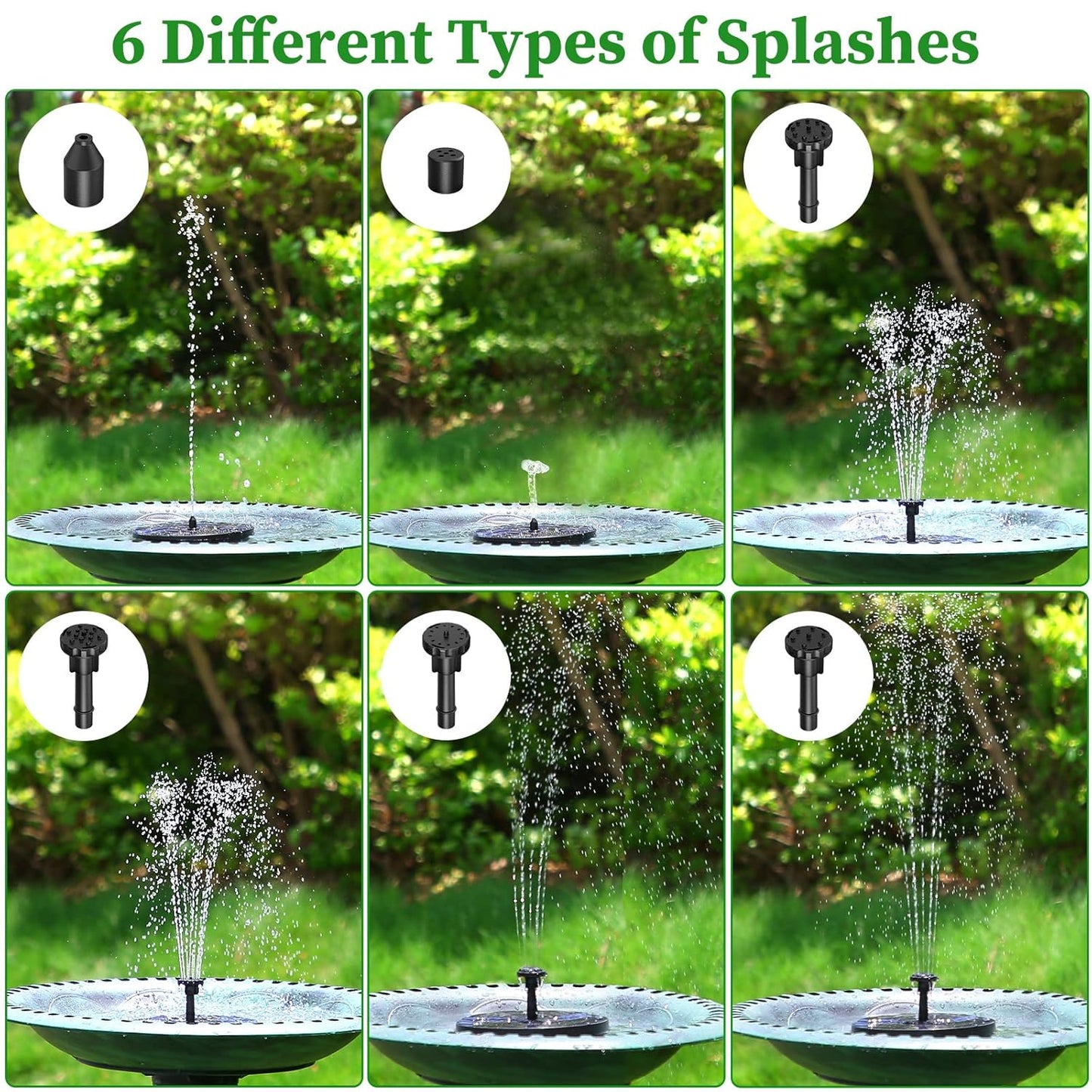 6 Different Types of Splashes