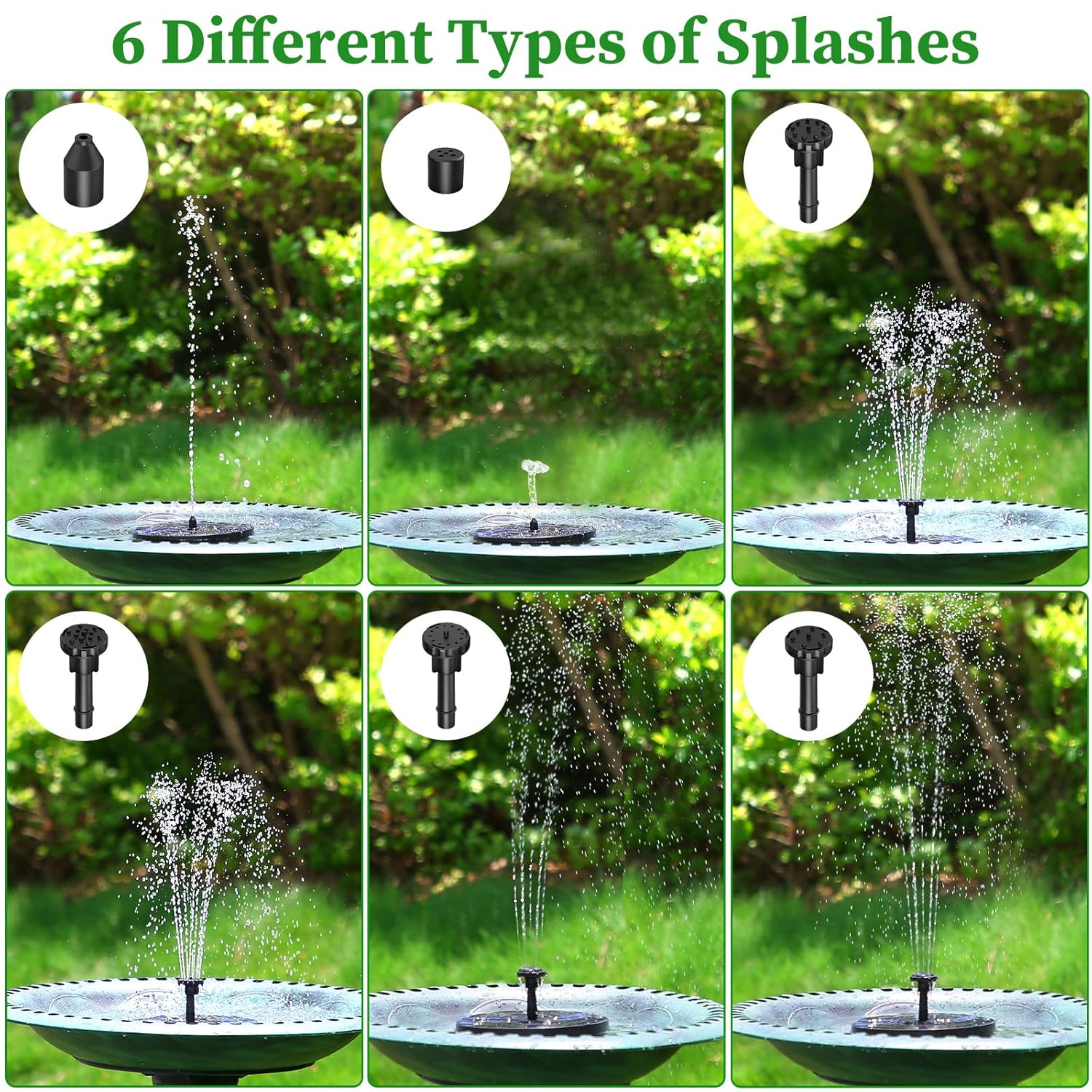 6 Different Types of Splashes